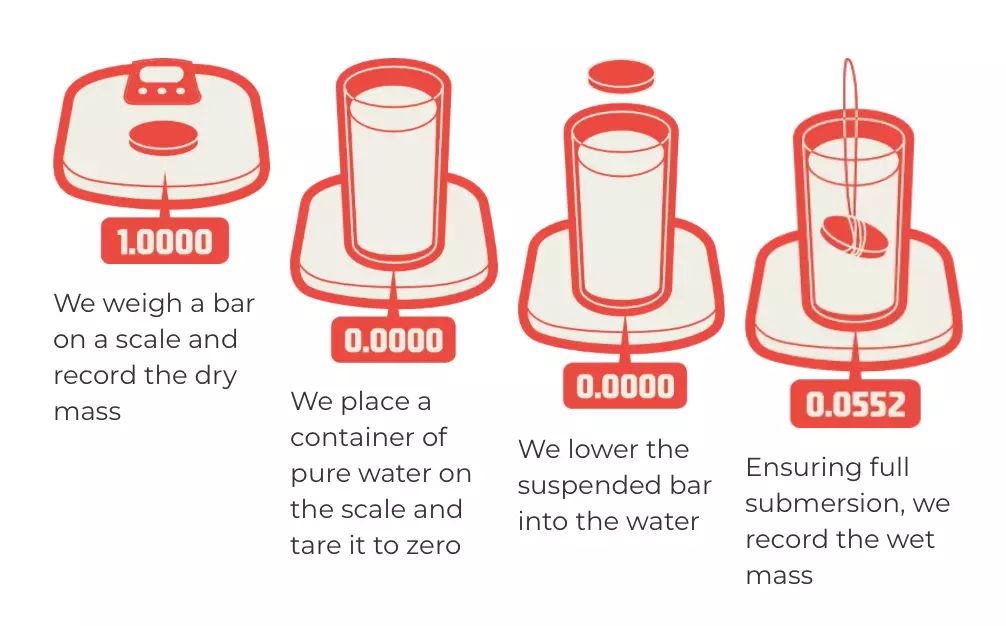 1.0000

We weigh a bar on a scale and record the dry mass

0.0000

We place a container of pure water on the scale and tare it to zero

0.0000

We lower the suspended bar into the water

0.0552

Ensuring full submersion, we record the wet mass